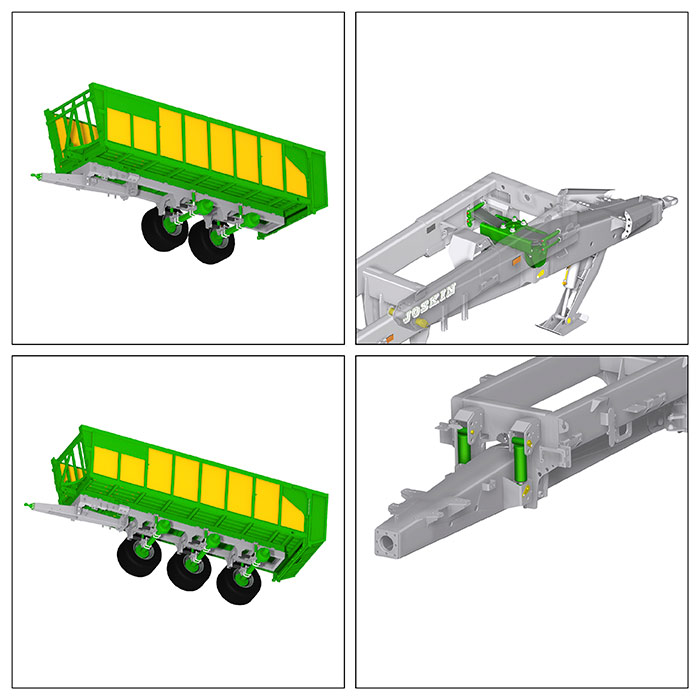 JOSKIN